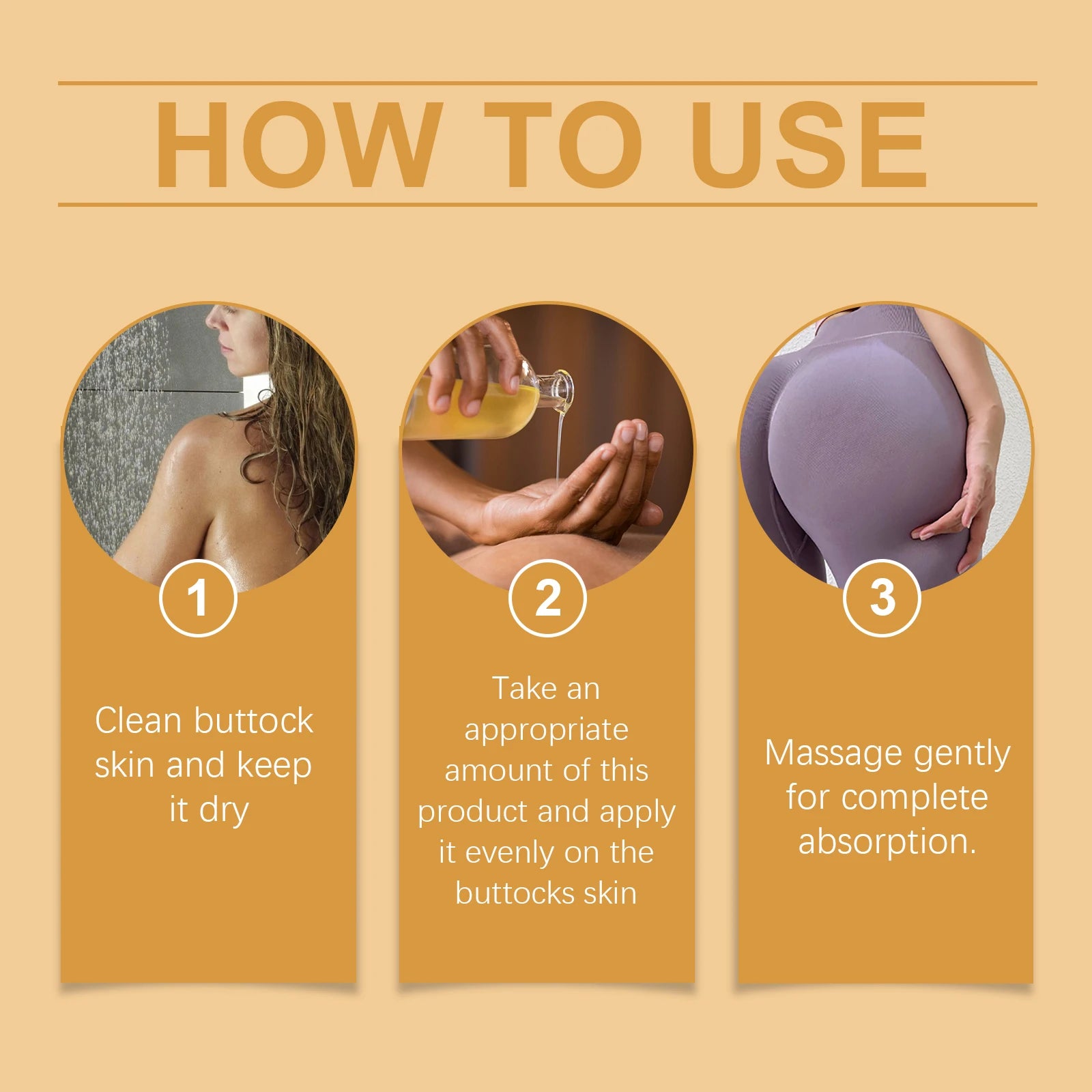 HOW TO USE

1

Clean buttock skin and keep it dry

2

Take an appropriate amount of this product and apply it evenly on the buttocks skin

3

Massage gently for complete absorption.