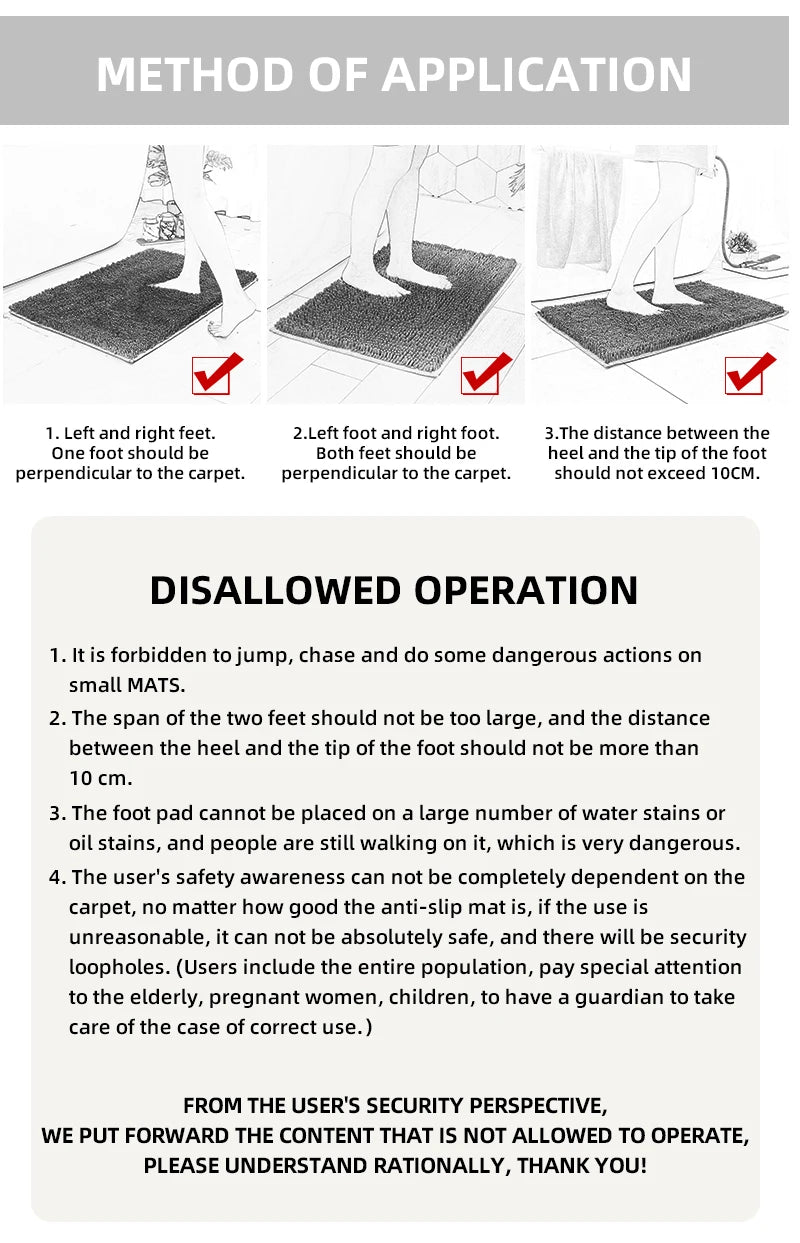 METHOD OF APPLICATION

1. Left and right feet. One foot should be perpendicular to the carpet.

2.Left foot and right foot. Both feet should be perpendicular to the carpet.

3.The distance between the heel and the tip of the foot should not exceed 10CM.

DISALLOWED OPERATION

1. It is forbidden to jump, chase and do some dangerous actions on small MATS.

2. The span of the two feet should not be too large, and the distance between the heel and the tip of the foot should not be more than 10 cm.

3. The foot pad cannot be placed on a large number of water stains or oil stains, and people are still walking on it, which is very dangerous.

4. The user's safety awareness can not be completely dependent on the carpet, no matter how good the anti-slip mat is, if the use is unreasonable, it can not be absolutely safe, and there will be security loopholes. (Users include the entire population, pay special attention to the elderly, pregnant women, children, to have a guardian to take care of the case of correct use.)

FROM THE USER'S SECURITY PERSPECTIVE,
WE PUT FORWARD THE CONTENT THAT IS NOT ALLOWED TO OPERATE,
PLEASE UNDERSTAND RATIONALLY, THANK YOU!